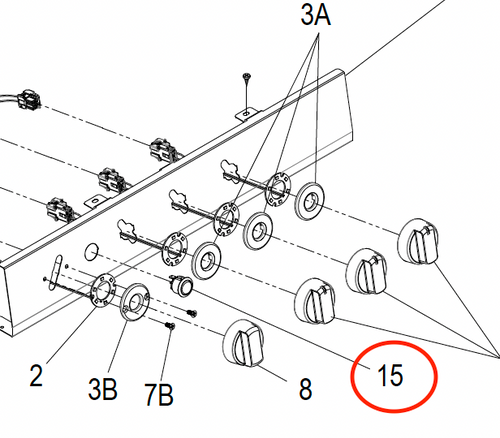 3A
2
3B
7B
8
15