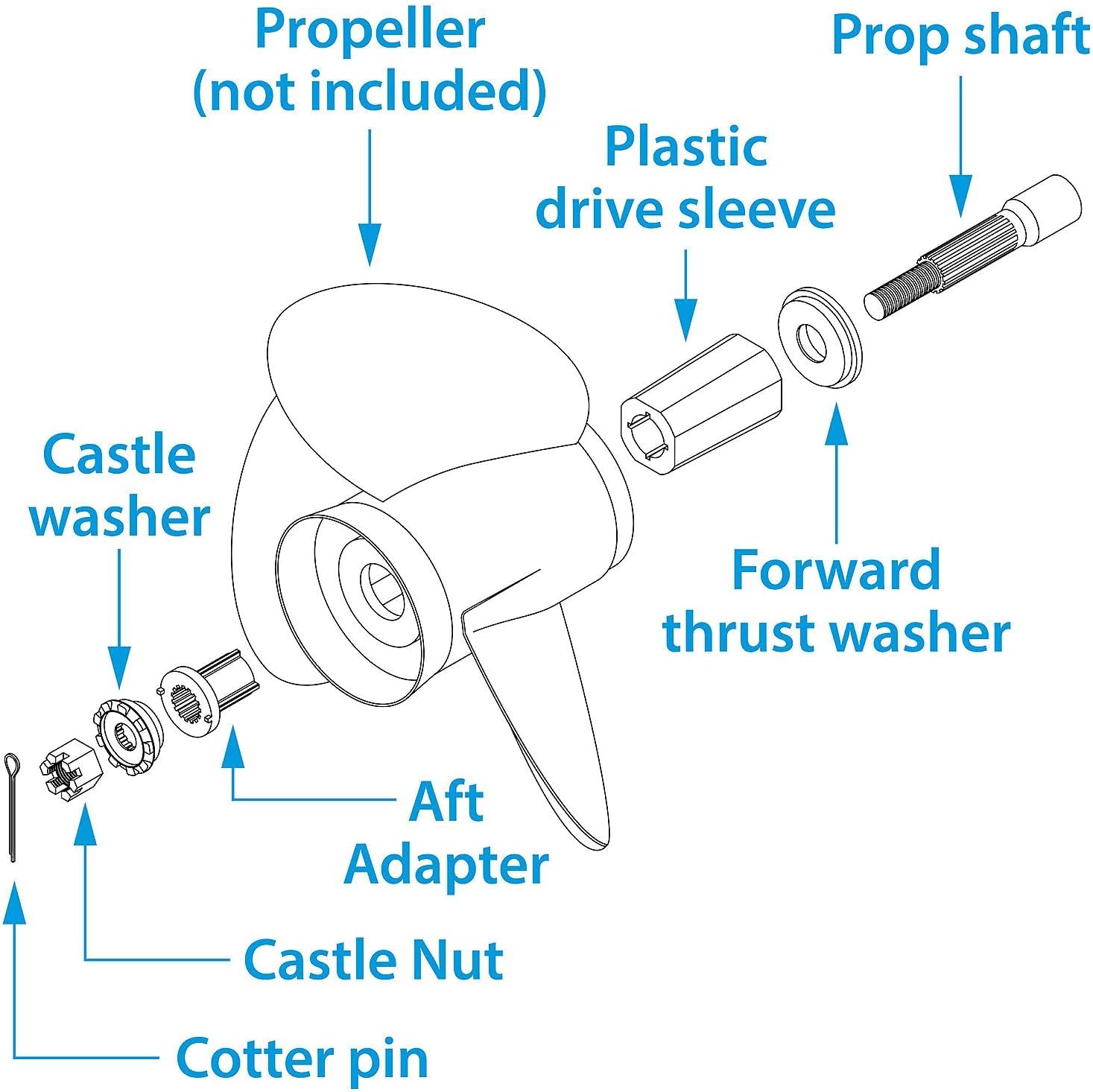 Propeller
(not included)

Prop shaft

Plastic
drive sleeve

Castle
washer

Forward
thrust washer

Aft
Adapter

Castle Nut

Cotter pin