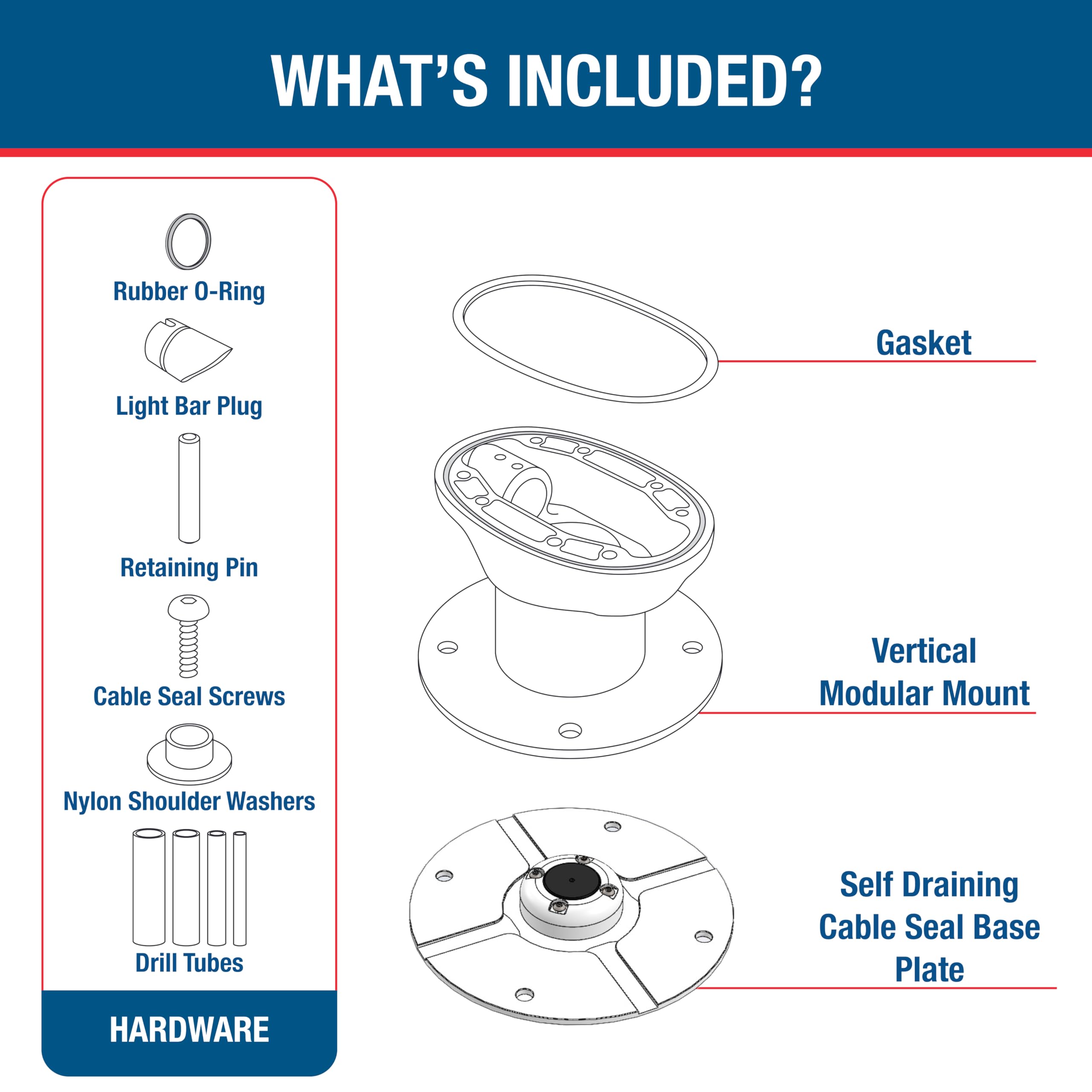 WHAT'S INCLUDED?

Rubber O-Ring

Light Bar Plug

Retaining Pin

Cable Seal Screws

Nylon Shoulder Washers

Drill Tubes

HARDWARE

Gasket

Vertical Modular Mount

Self Draining Cable Seal Base Plate