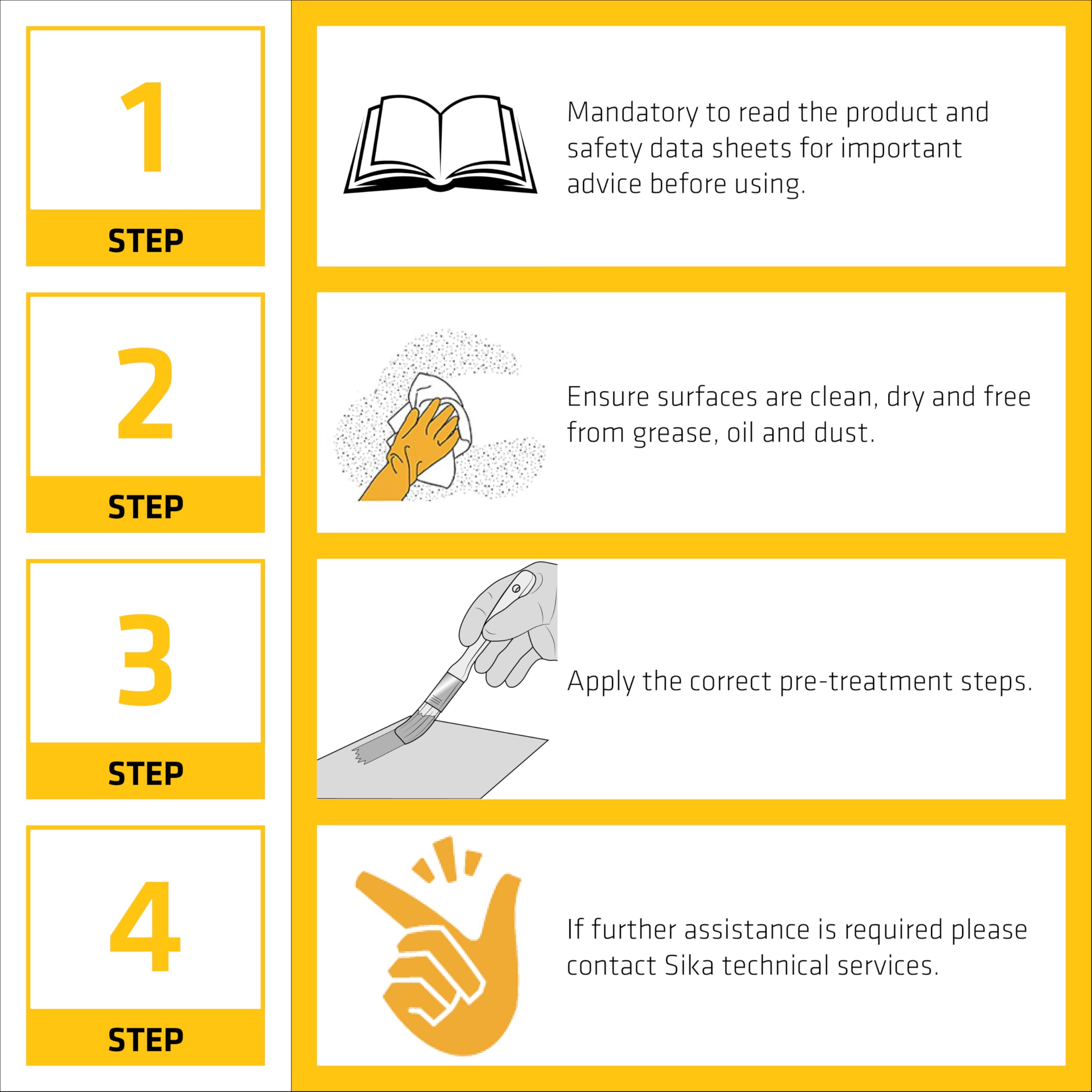 1

STEP

Mandatory to read the product and safety data sheets for important advice before using.

2

STEP

Ensure surfaces are clean, dry and free from grease, oil and dust.

3

STEP

Apply the correct pre-treatment steps.

4

STEP

If further assistance is required please contact Sika technical services.