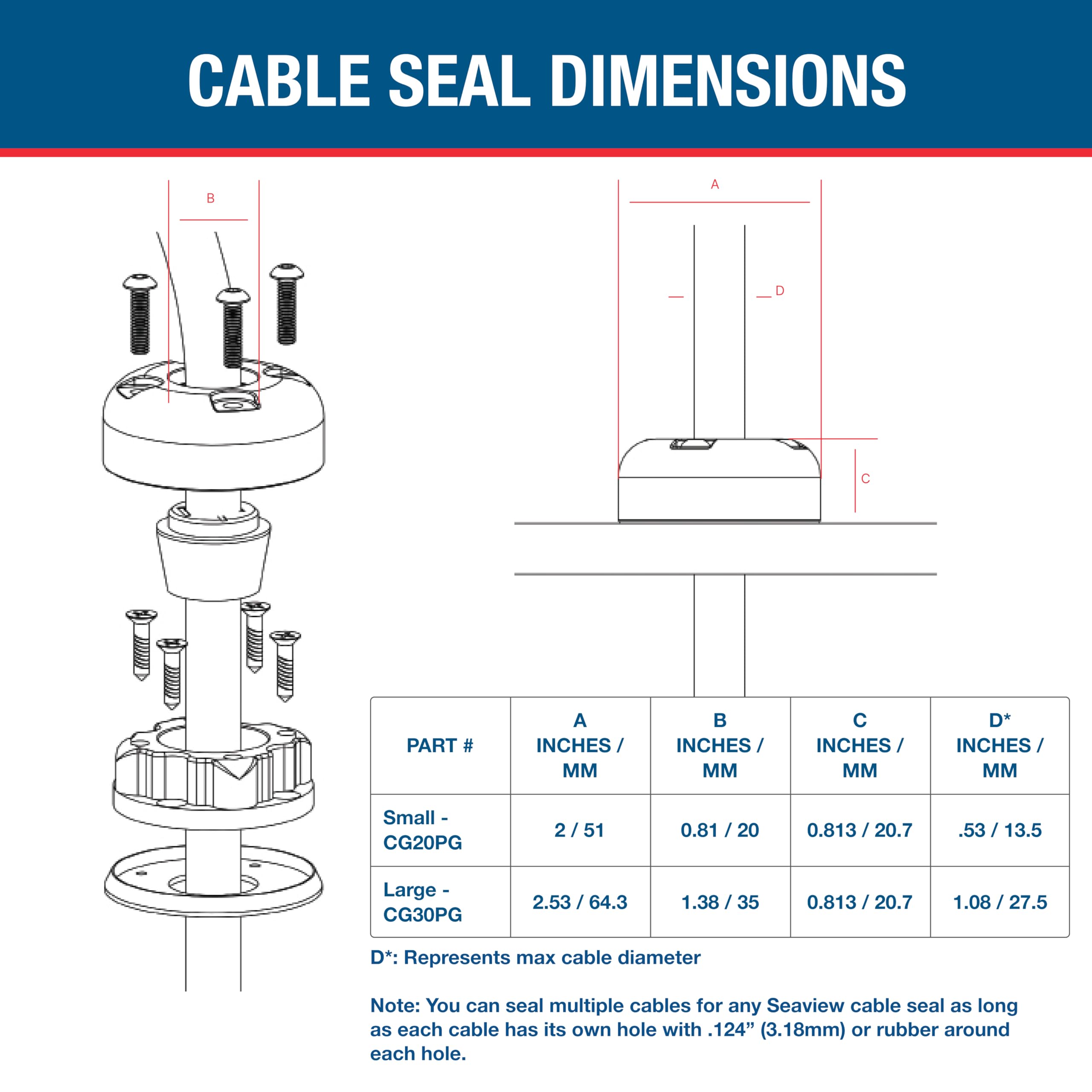 CABLE SEAL DIMENSIONS

B

A

D

C

| PART # | A INCHES / MM | B INCHES / MM | C INCHES / MM | D* INCHES / MM |
|---|---|---|---|---|
| Small - CG20PG | 2 / 51 | 0.81 / 20 | 0.813 / 20.7 | .53 / 13.5 |
| Large - CG30PG | 2.53 / 64.3 | 1.38 / 35 | 0.813 / 20.7 | 1.08 / 27.5 |

D*: Represents max cable diameter

Note: You can seal multiple cables for any Seaview cable seal as long as each cable has its own hole with .124” (3.18mm) or rubber around each hole.