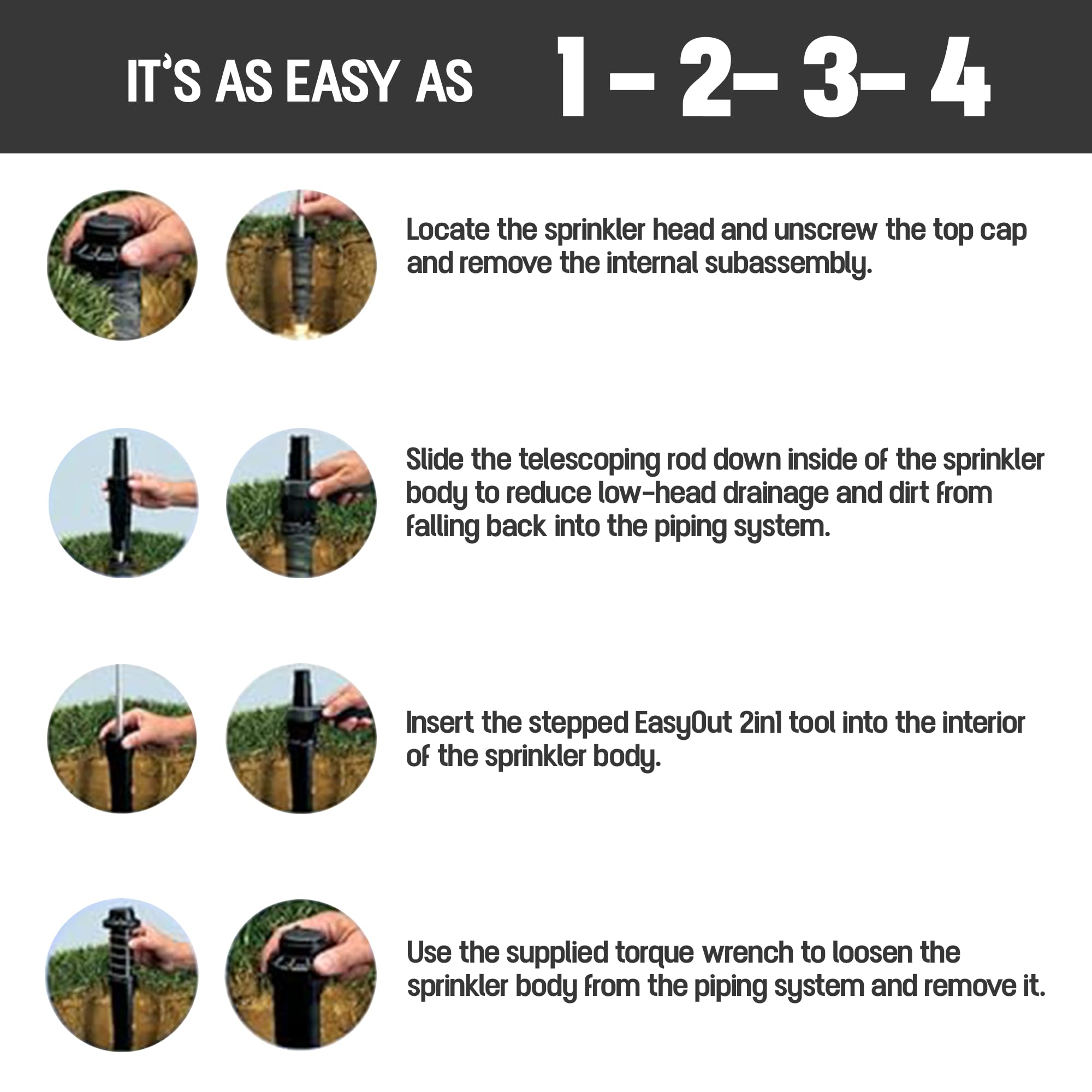 IT'S AS EASY AS 1 – 2– 3– 4

Locate the sprinkler head and unscrew the top cap and remove the internal subassembly.

Slide the telescoping rod down inside of the sprinkler body to reduce low-head drainage and dirt from falling back into the piping system.

Insert the stepped EasyOut 2in1 tool into the interior of the sprinkler body.

Use the supplied torque wrench to loosen the sprinkler body from the piping system and remove it.