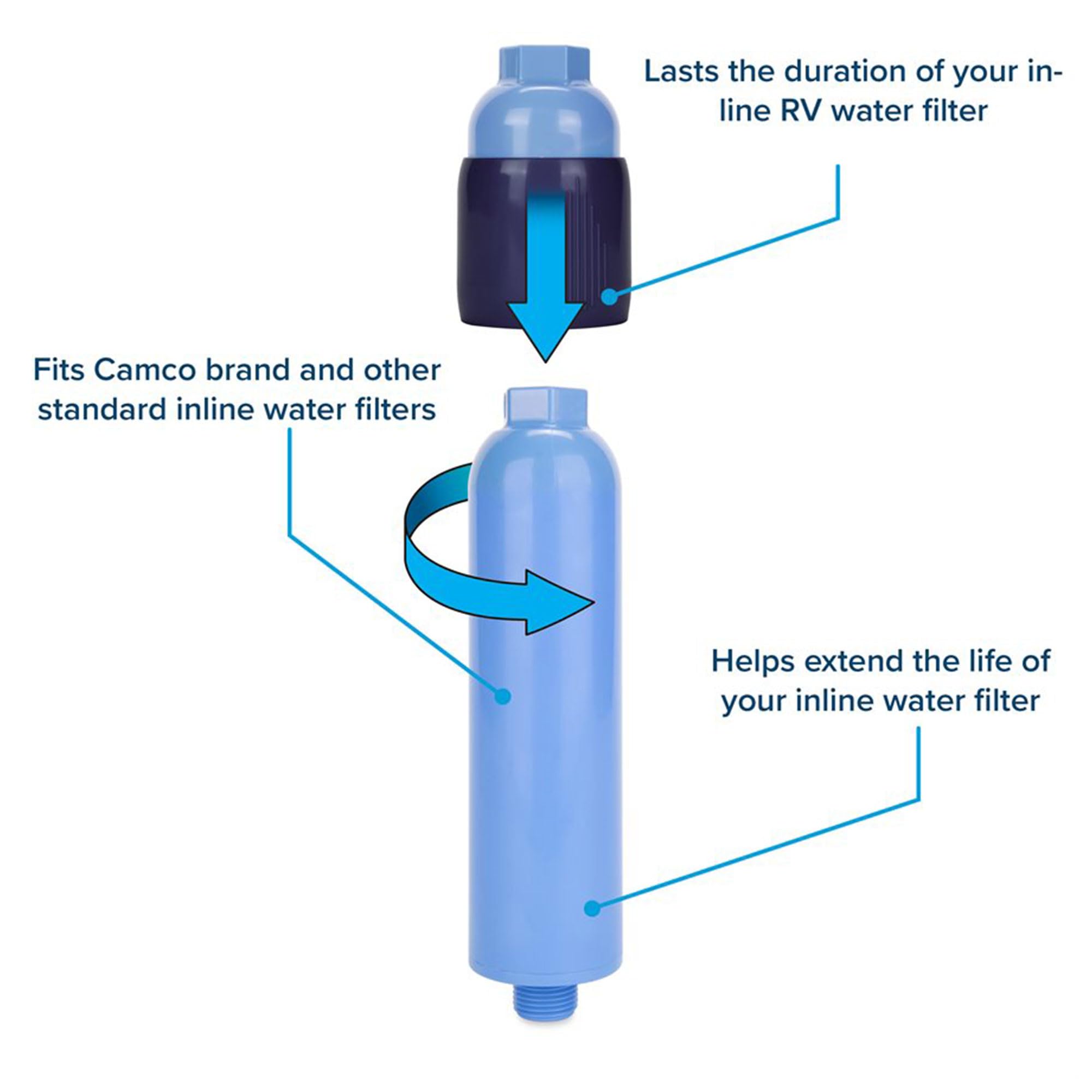 Lasts the duration of your in-line RV water filter

Fits Camco brand and other standard inline water filters

Helps extend the life of your inline water filter