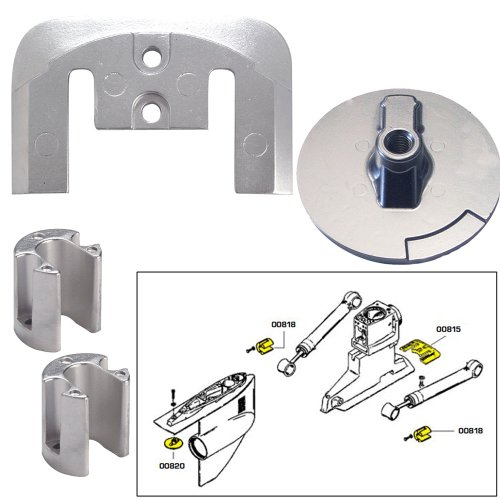 00818

00815

00818

00820