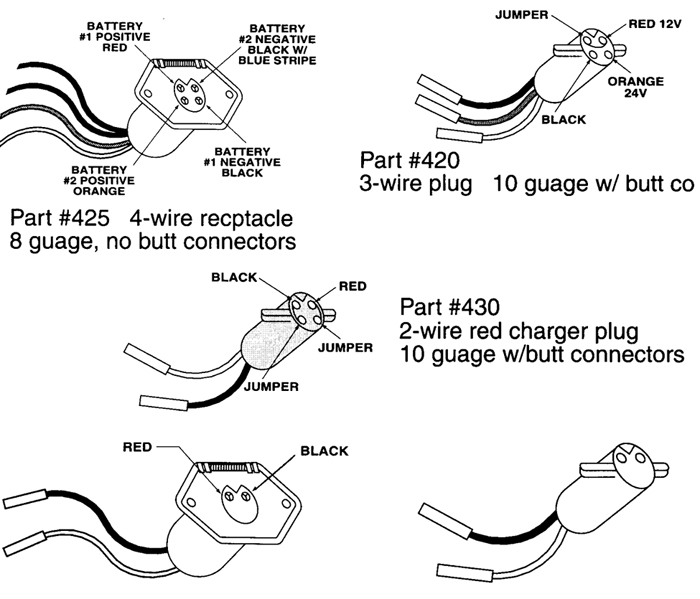 BATTERY #1 POSITIVE RED

BATTERY #2 NEGATIVE BLACK W/ BLUE STRIPE

BATTERY #1 NEGATIVE BLACK

BATTERY #2 POSITIVE ORANGE

Part #425 4-wire recptacle
8 guage, no butt connectors

JUMPER

RED 12V

ORANGE 24V

BLACK

Part #420
3-wire plug 10 guage w/ butt co

BLACK

RED

JUMPER

JUMPER

Part #430
2-wire red charger plug
10 guage w/butt connectors

RED

BLACK