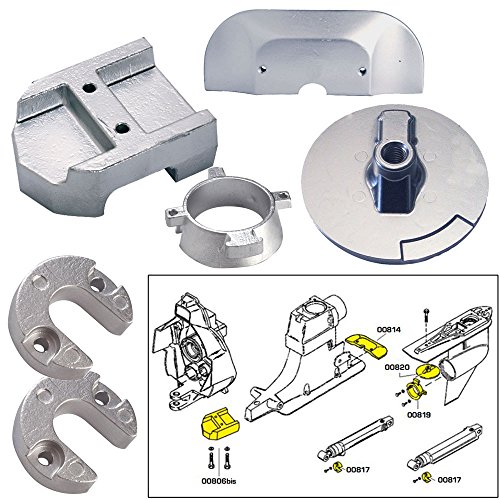 00814
00820
00819
00806bis
00817
00817