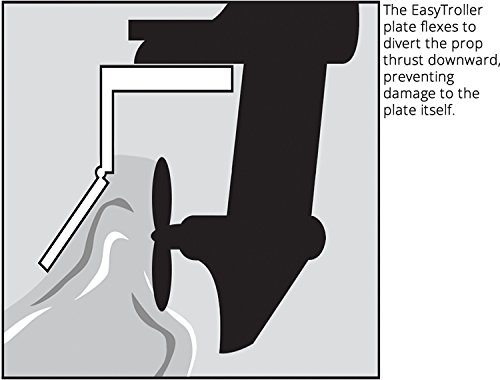 The EasyTroller plate flexes to divert the prop thrust downward, preventing damage to the plate itself.